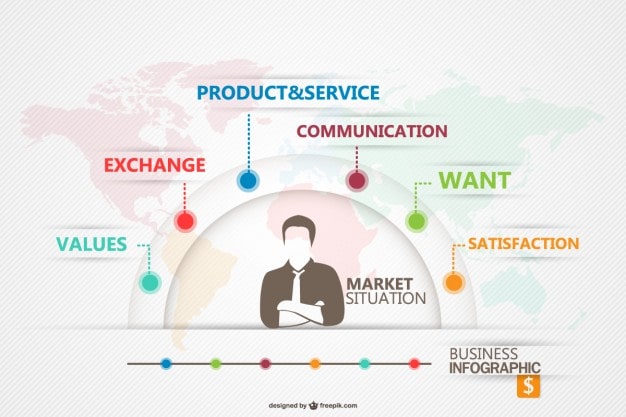 PRODUCT&SERVICE

COMMUNICATION

EXCHANGE

WANT

VALUES

SATISFACTION

MARKET
SITUATION

BUSINESS
INFOGRAPHIC
$

designed by freepik.com